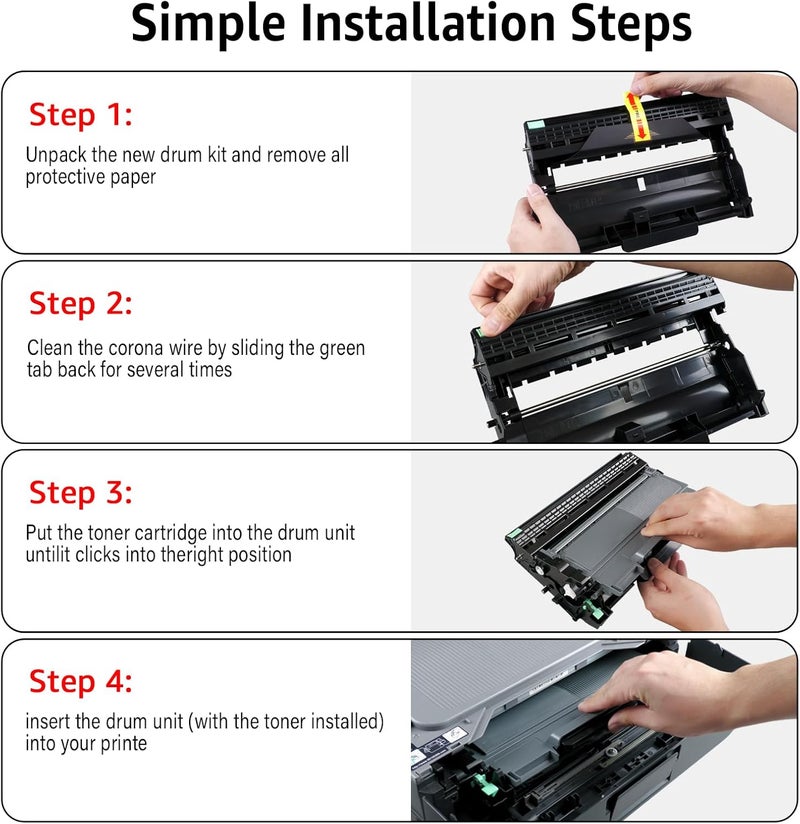 Simple Installation Steps

Step 1:

Unpack the new drum kit and remove all protective paper

Step 2:

Clean the corona wire by sliding the green tab back for several times

Step 3:

Put the toner cartridge into the drum unit untilit clicks into theright position

Step 4:

insert the drum unit (with the toner installed) into your printe